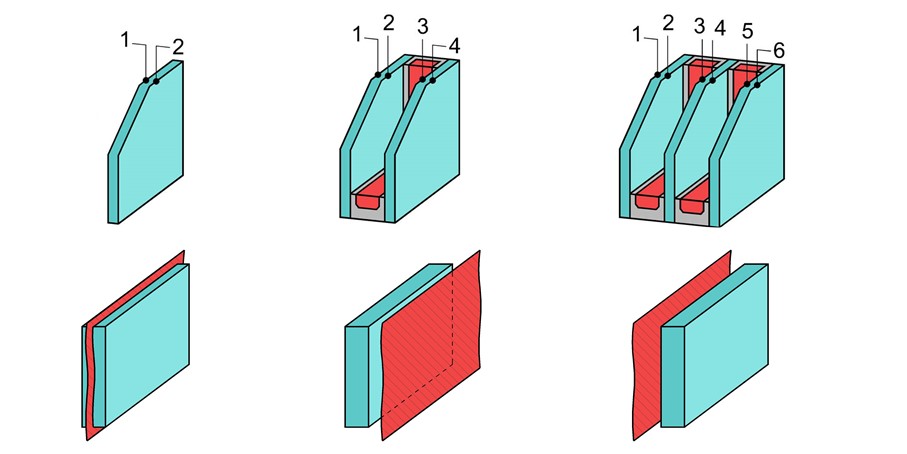 1 2

1 2 3 4

1 2 3 4 5 6